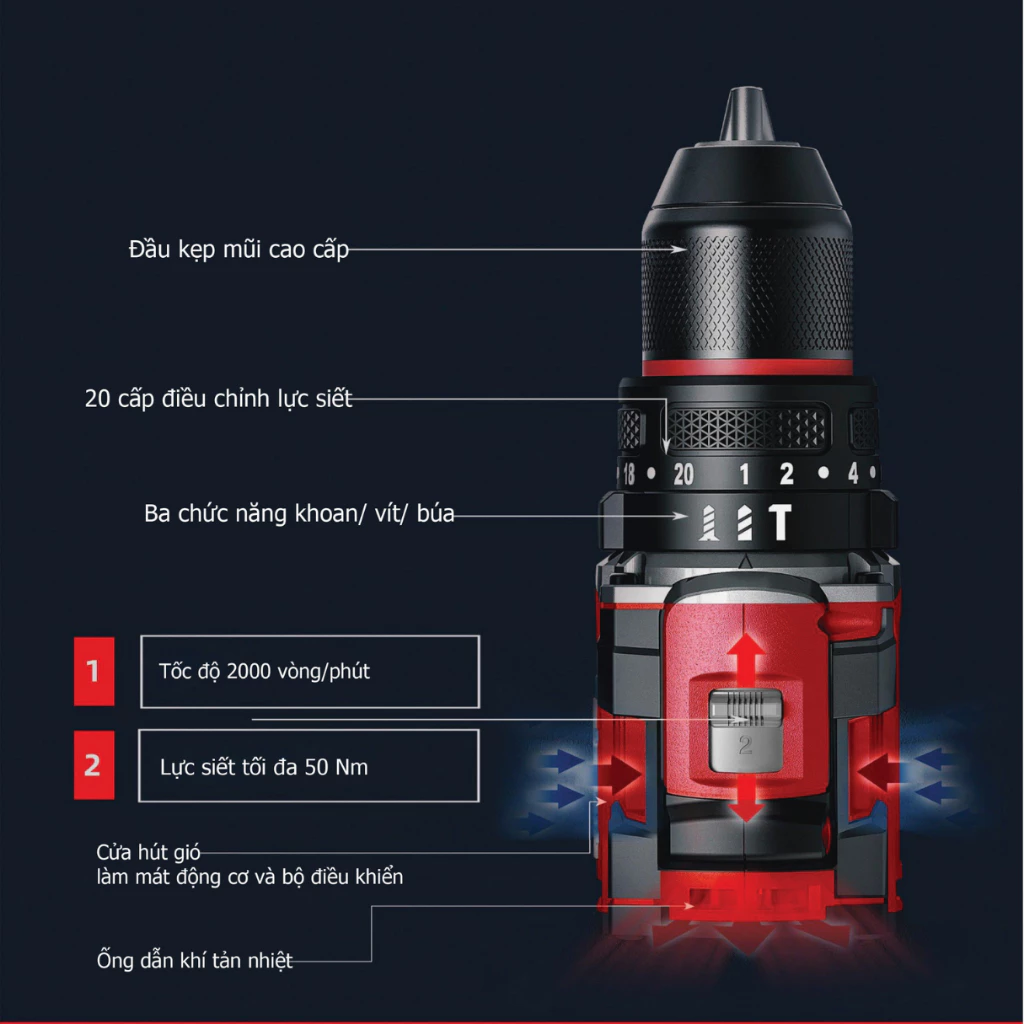 Đầu kẹp mũi cao cấp

20 cấp điều chỉnh lực siết

18 • 20 1 2 • 4

Ba chức năng khoan/ vít/ búa

T

1 Tốc độ 2000 vòng/phút

2 Lực siết tối đa 50 Nm

2

Cửa hút gió
làm mát động cơ và bộ điều khiển

Ống dẫn khí tản nhiệt